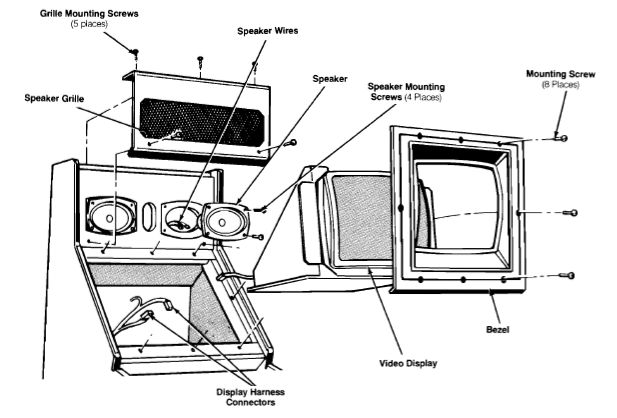 Grille Mounting Screws
(5 places)

Speaker Wires

Speaker

Speaker Mounting Screws (4 Places)

Mounting Screw
(8 Places)

Speaker Grille

Bezel

Video Display

Display Harness Connectors